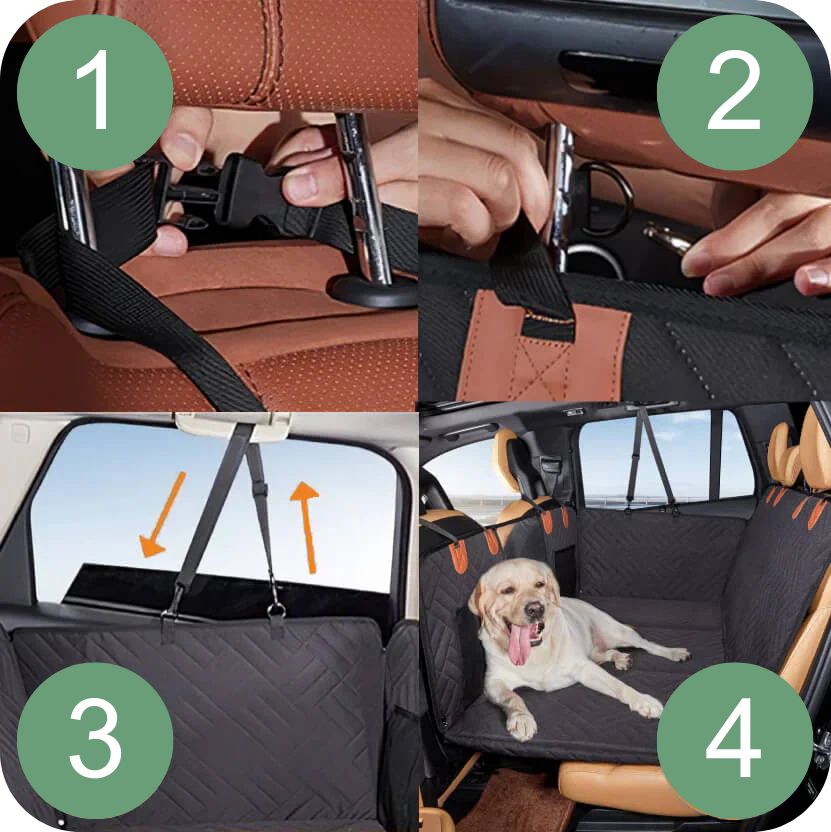 1

2

3

4